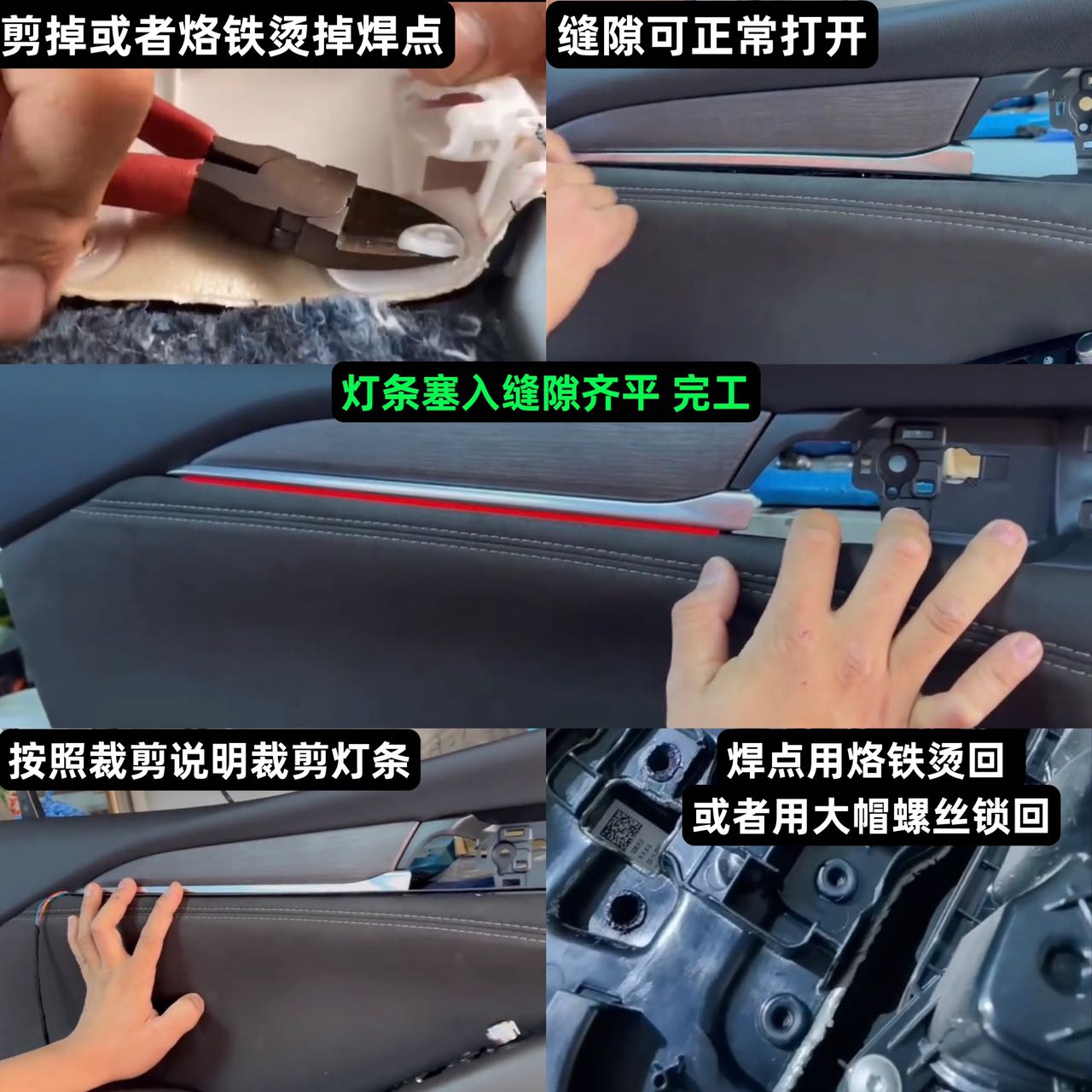 剪掉或者烙铁烫掉焊点

缝隙可正常打开

灯条塞入缝隙齐平 完工

按照裁剪说明裁剪灯条

焊点用烙铁烫回
或者用大帽螺丝锁回